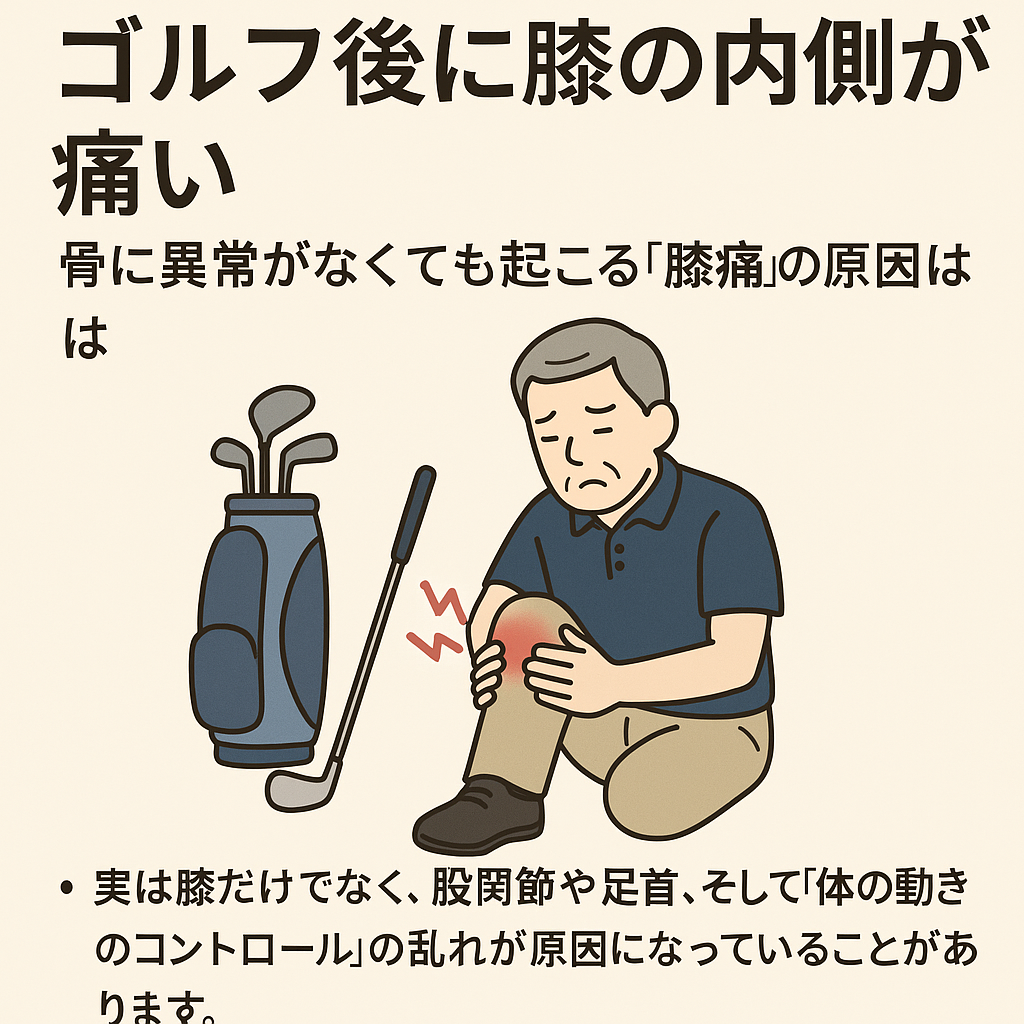 ゴルフ後に膝の内側が痛い

骨に異常がなくても起こる「膝痛」の原因はは

• 実は膝だけでなく、股関節や足首、そして「体の動きのコントロール」の乱れが原因になっていることがあります。